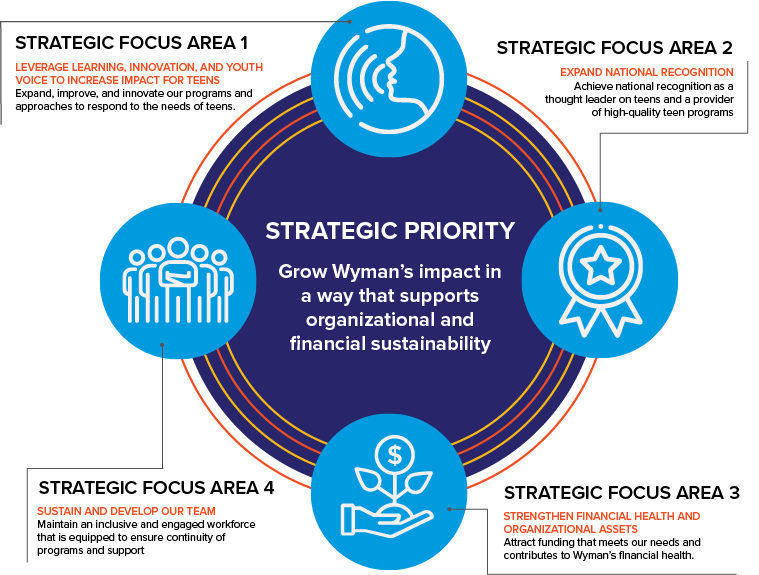 STRATEGIC FOCUS AREA 1

LEVERAGE LEARNING, INNOVATION, AND YOUTH VOICE TO INCREASE IMPACT FOR TEENS
Expand, improve, and innovate our programs and approaches to respond to the needs of teens.

STRATEGIC FOCUS AREA 2

EXPAND NATIONAL RECOGNITION
Achieve national recognition as a thought leader on teens and a provider of high-quality teen programs

STRATEGIC PRIORITY

Grow Wyman's impact in a way that supports organizational and financial sustainability

$

STRATEGIC FOCUS AREA 4

SUSTAIN AND DEVELOP OUR TEAM
Maintain an inclusive and engaged workforce that is equipped to ensure continuity of programs and support

STRATEGIC FOCUS AREA 3

STRENGTHEN FINANCIAL HEALTH AND ORGANIZATIONAL ASSETS
Attract funding that meets our needs and contributes to Wyman's financial health.